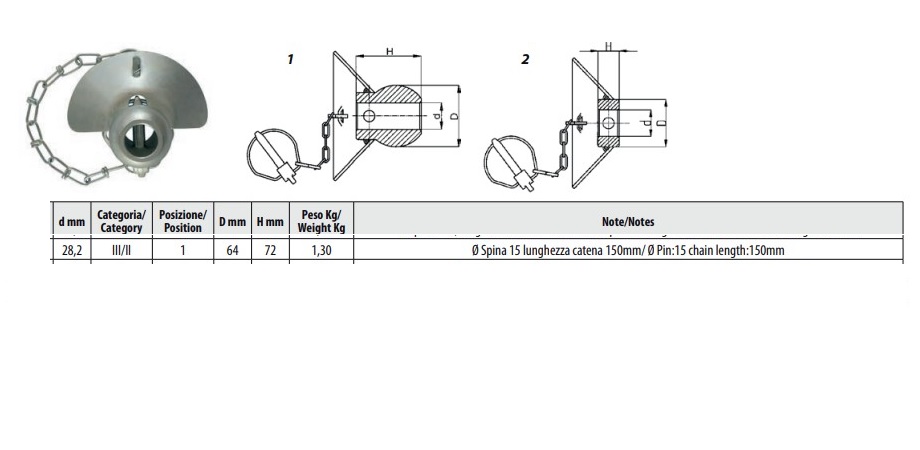 1

H

d

D

2

H

d

D

| d mm | Categoria/ Category | Posizione/ Position | D mm | H mm | Peso Kg/ Weight Kg | Note/Notes |
|---|---|---|---|---|---|---|
| 28,2 | III/II | 1 | 64 | 72 | 1,30 | Ø Spina 15 lunghezza catena 150mm/ Ø Pin:15 chain length:150mm |